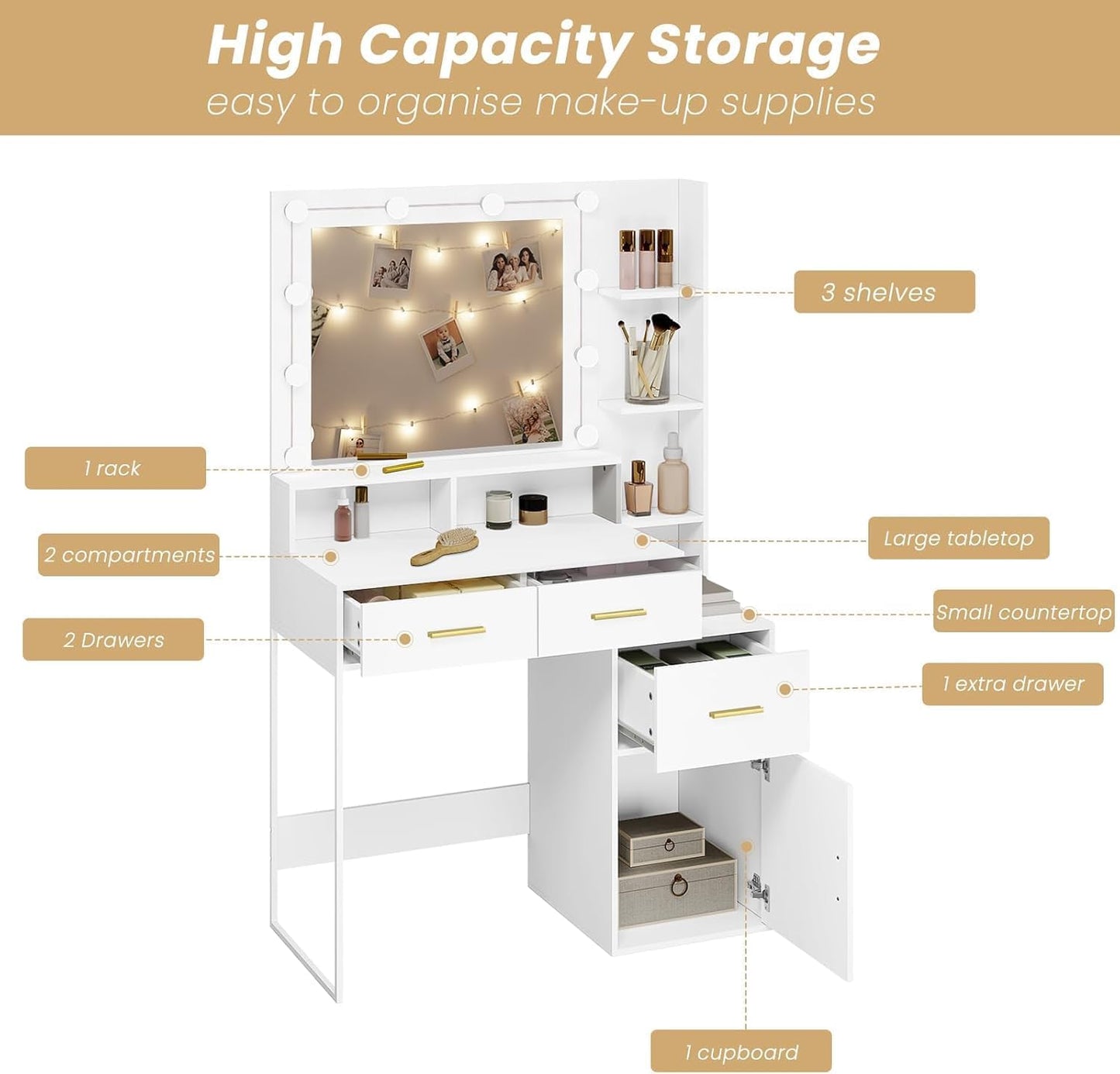 High Capacity Storage

easy to organise make-up supplies

3 shelves

1 rack

2 compartments

Large tabletop

Small countertop

2 Drawers

1 extra drawer

1 cupboard