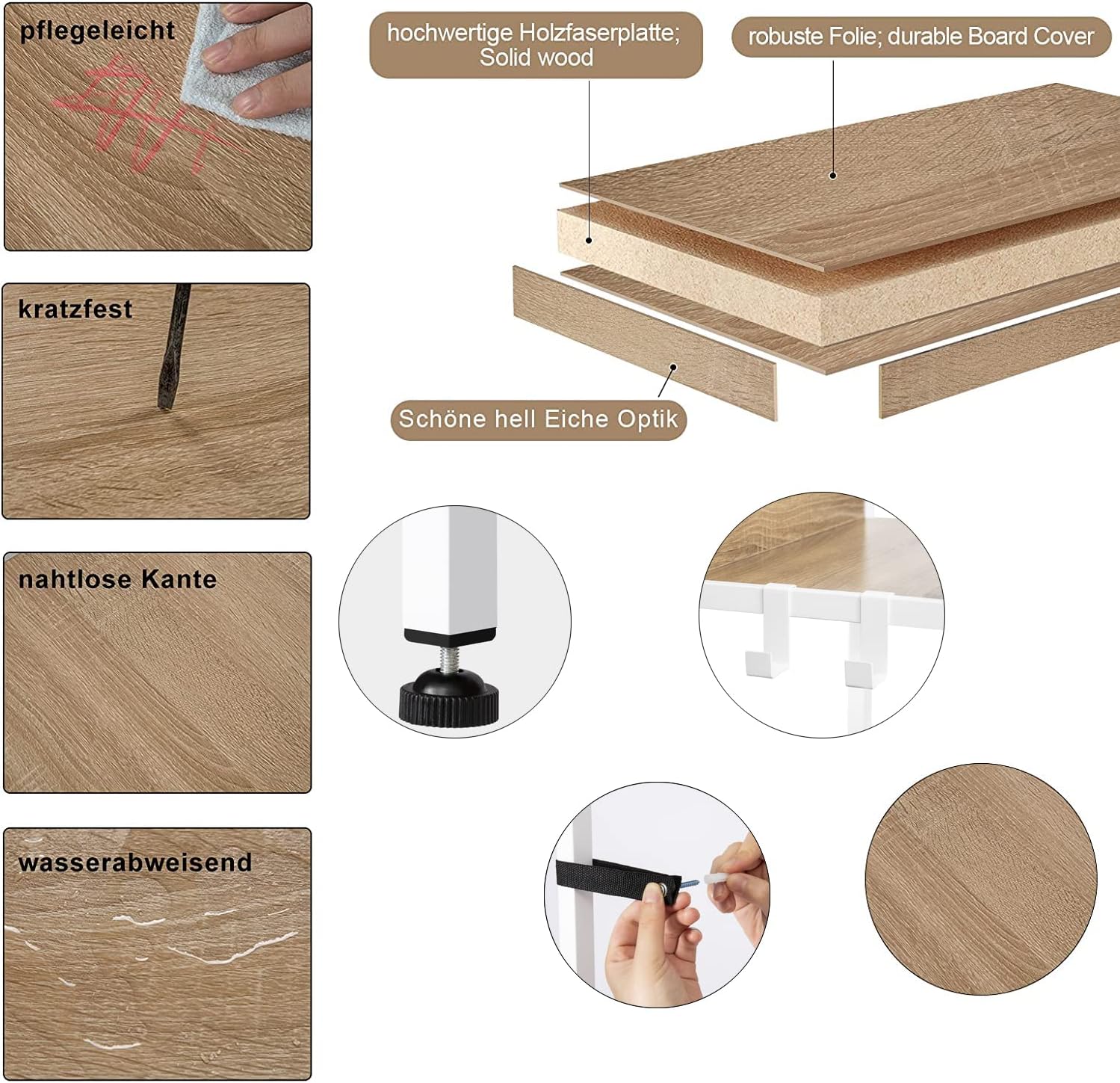 pflegeleicht

kratzfest

nahtlose Kante

wasserabweisend

hochwertige Holzfaserplatte; Solid wood

robuste Folie; durable Board Cover

Schöne hell Eiche Optik