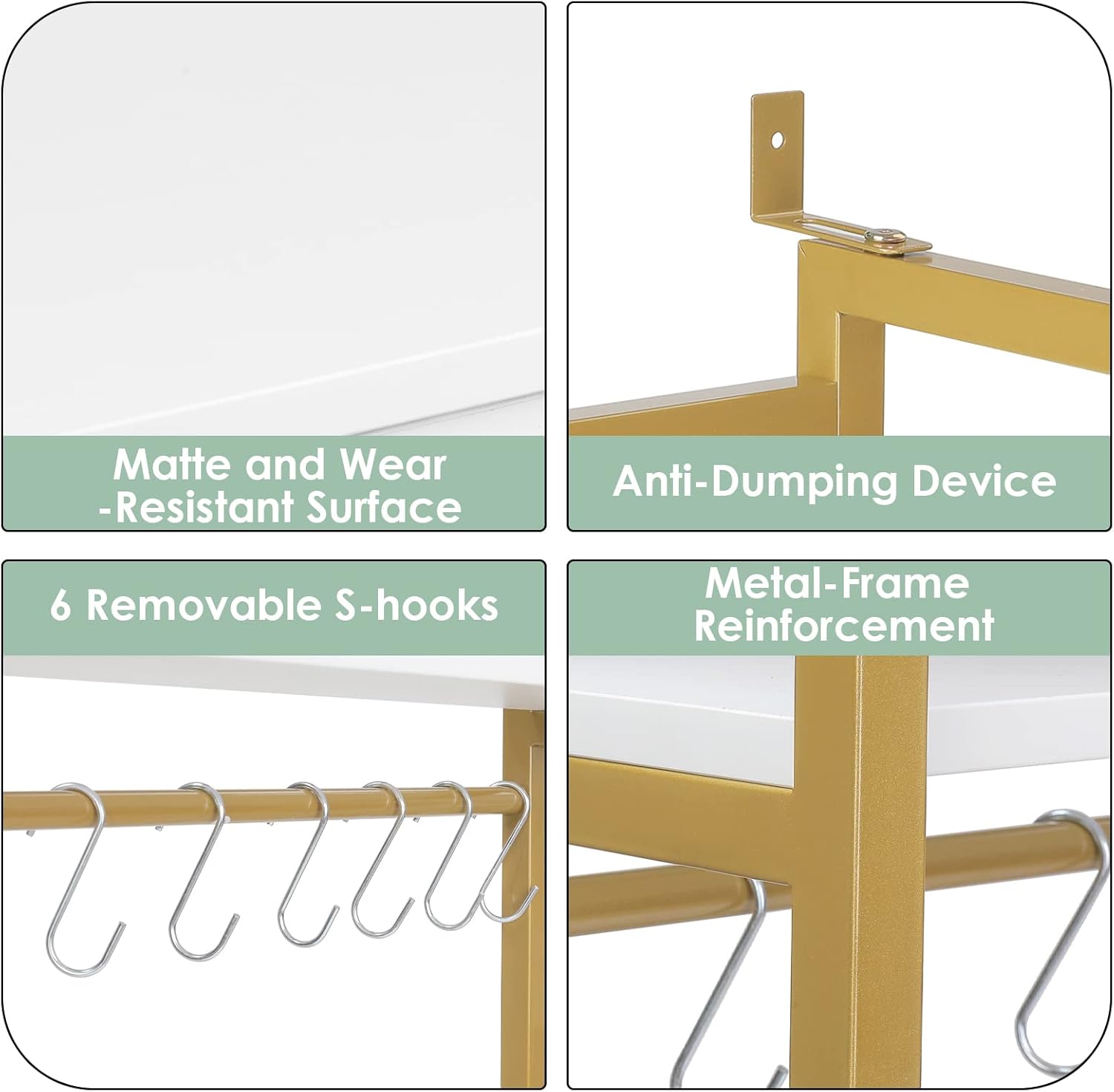 Matte and Wear -Resistant Surface

Anti-Dumping Device

6 Removable S-hooks

Metal-Frame Reinforcement