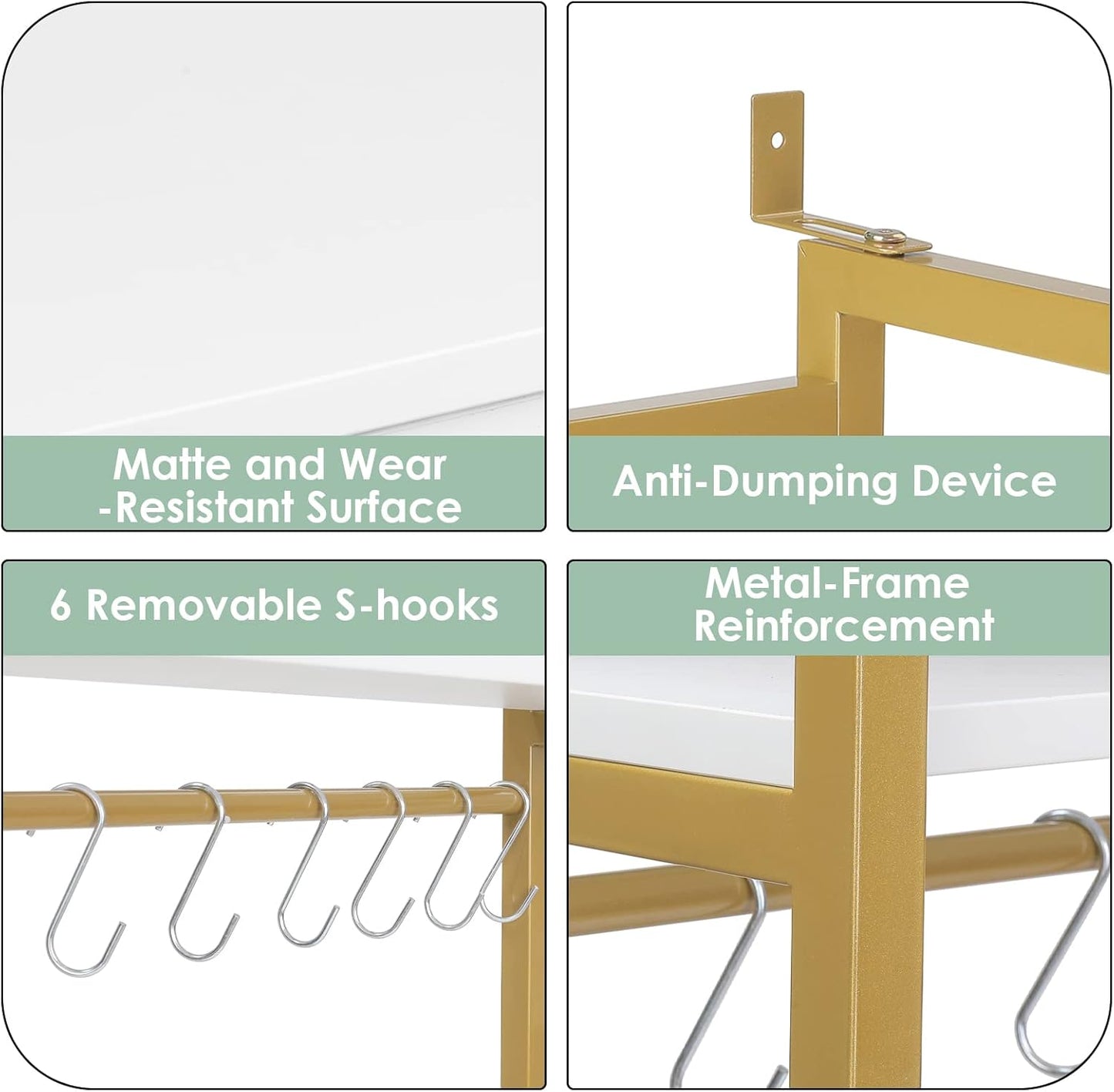 Matte and Wear
-Resistant Surface

Anti-Dumping Device

6 Removable S-hooks

Metal-Frame
Reinforcement