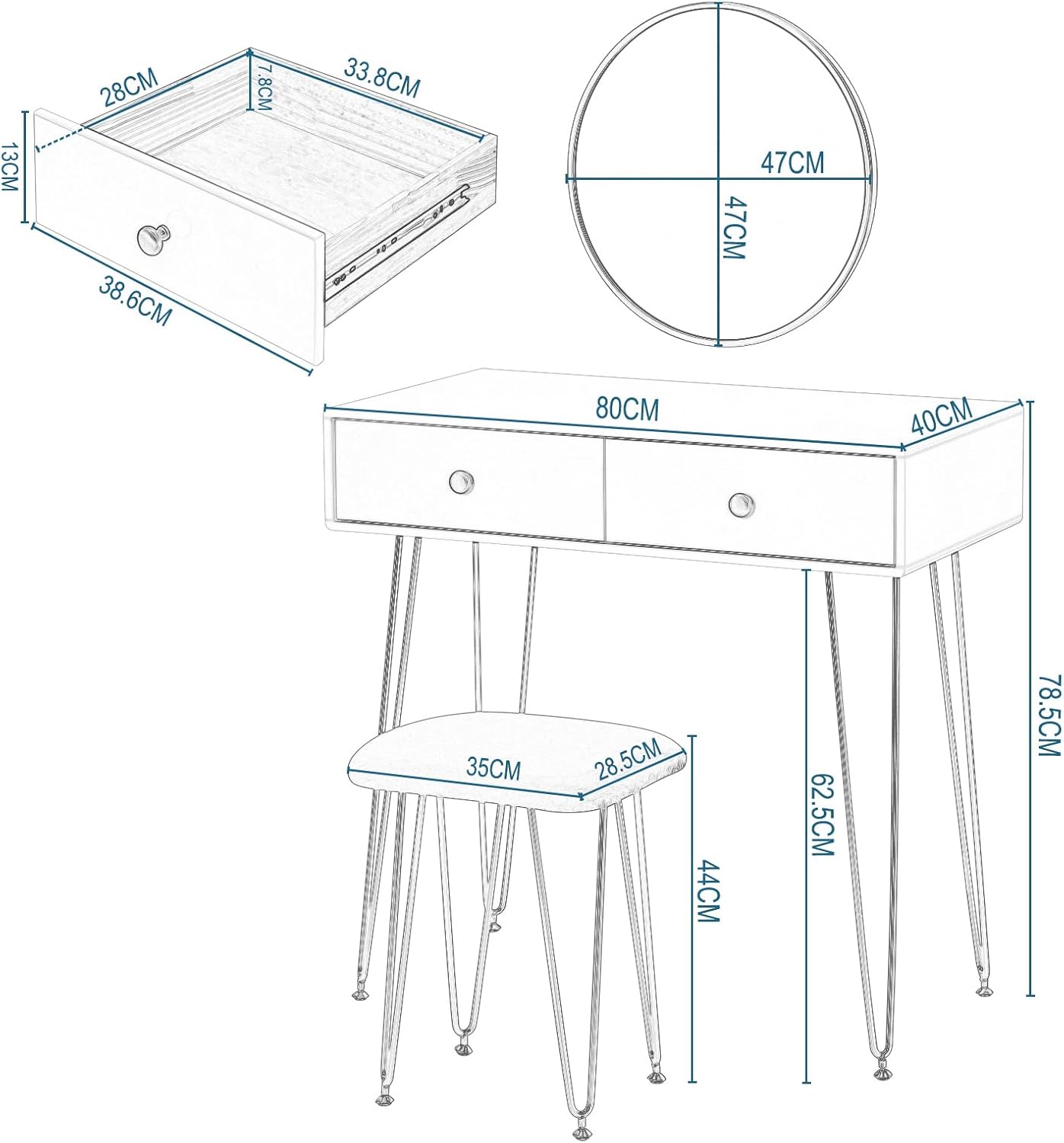 28CM
7.8CM
33.8CM
13CM
38.6CM
47CM
47CM
80CM
40CM
78.5CM
62.5CM
35CM
28.5CM
44CM