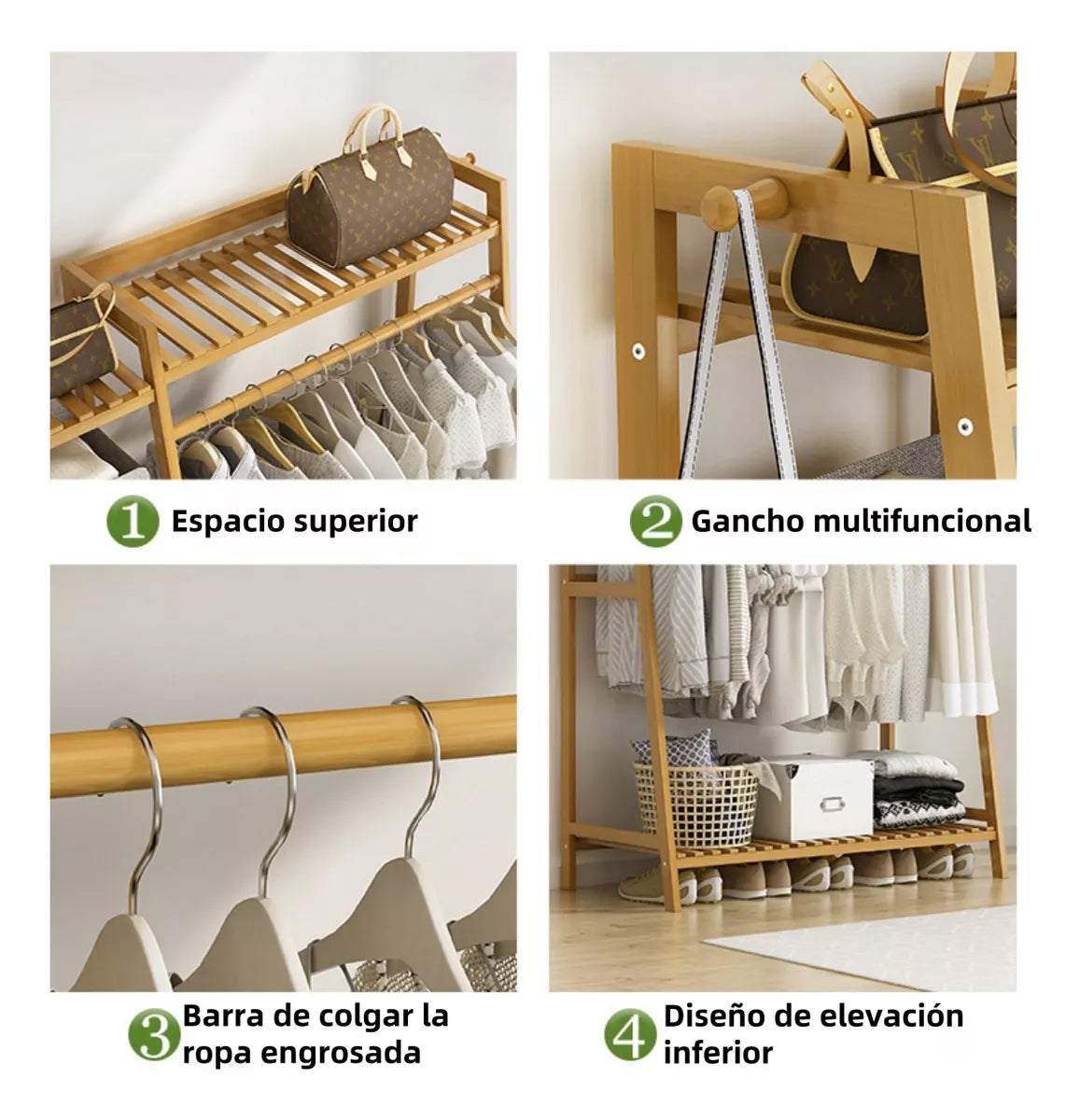 1 Espacio superior

2 Gancho multifuncional

3 Barra de colgar la ropa engrosada

4 Diseño de elevación inferior