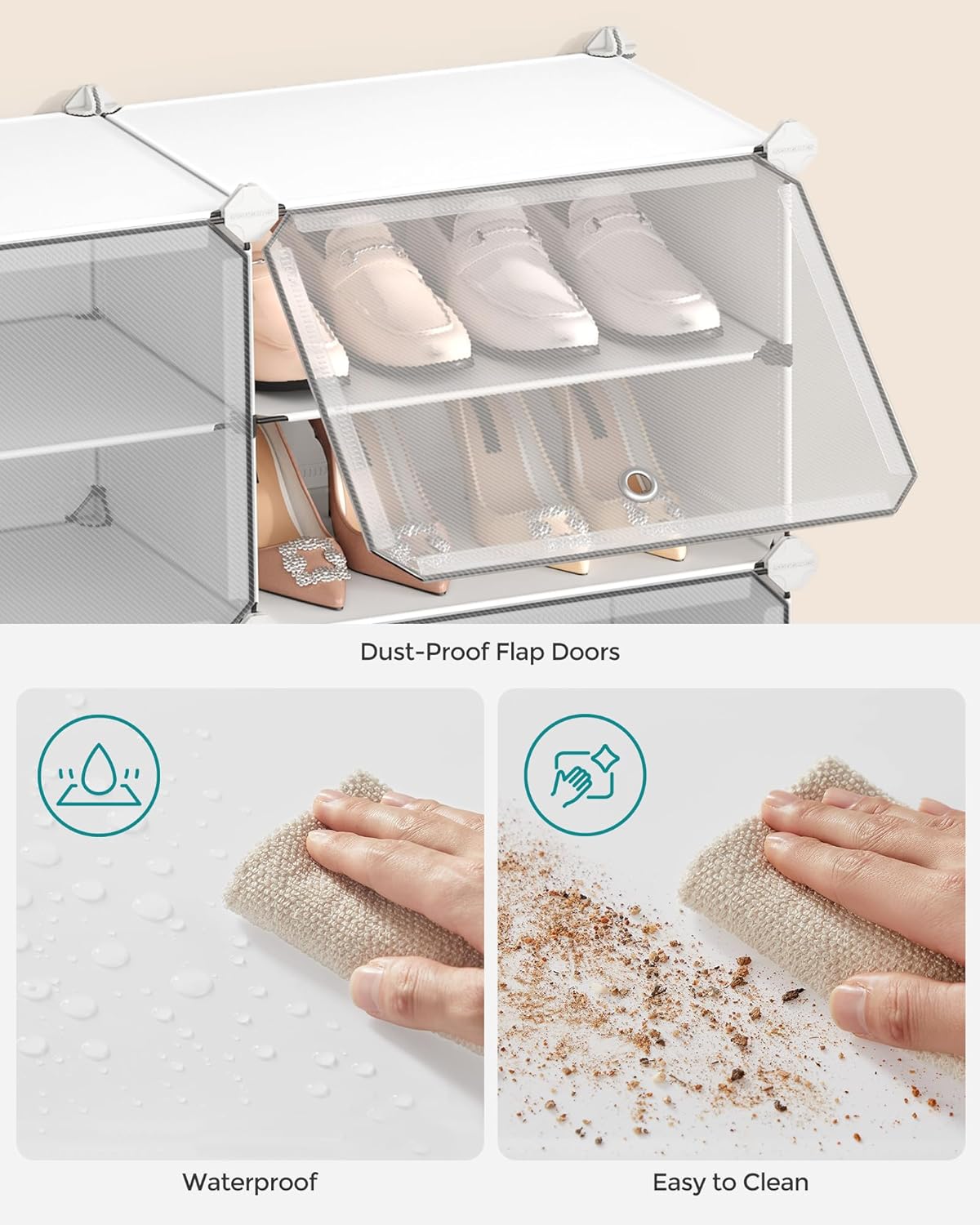 Dust-Proof Flap Doors

Waterproof

Easy to Clean