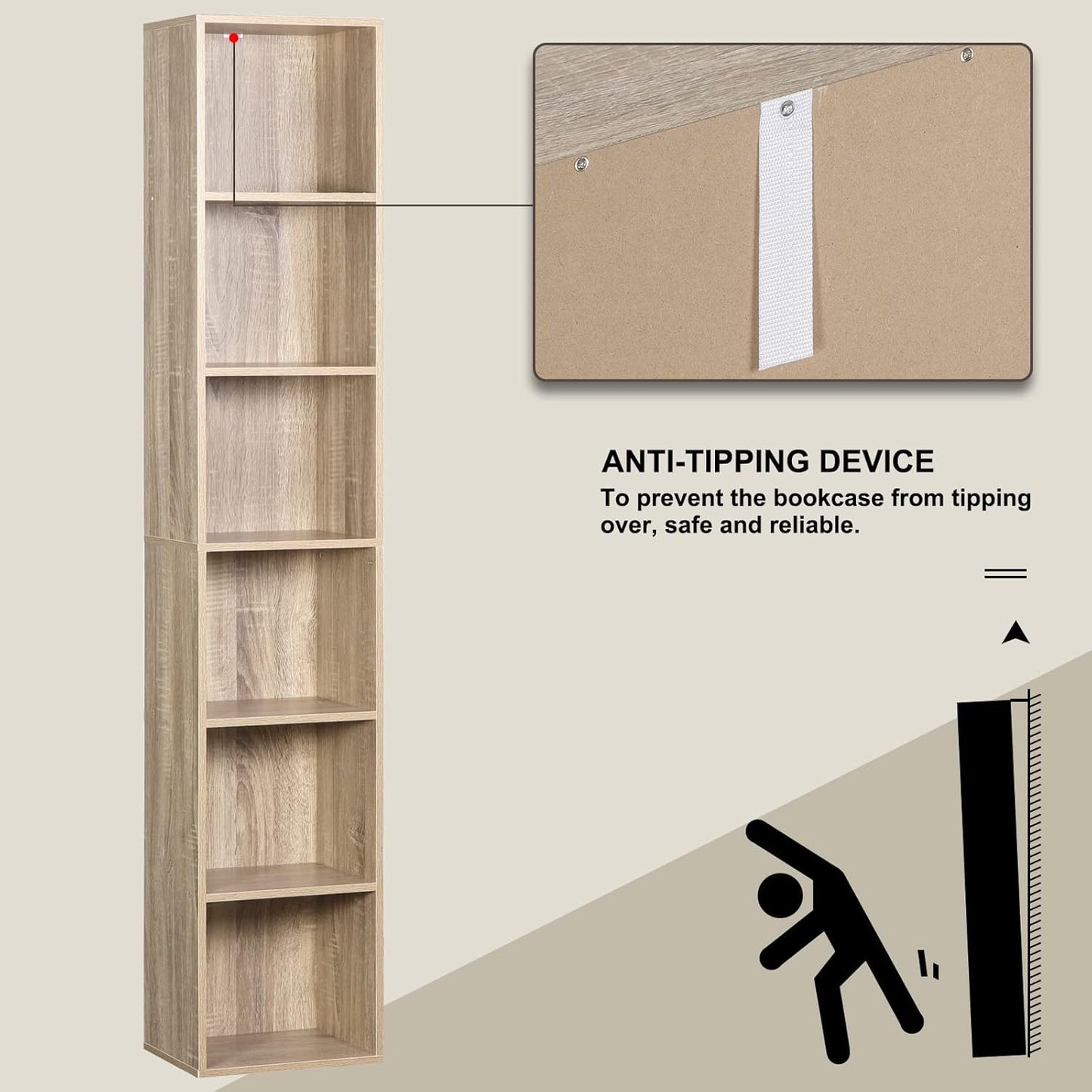 ANTI-TIPPING DEVICE

To prevent the bookcase from tipping over, safe and reliable.