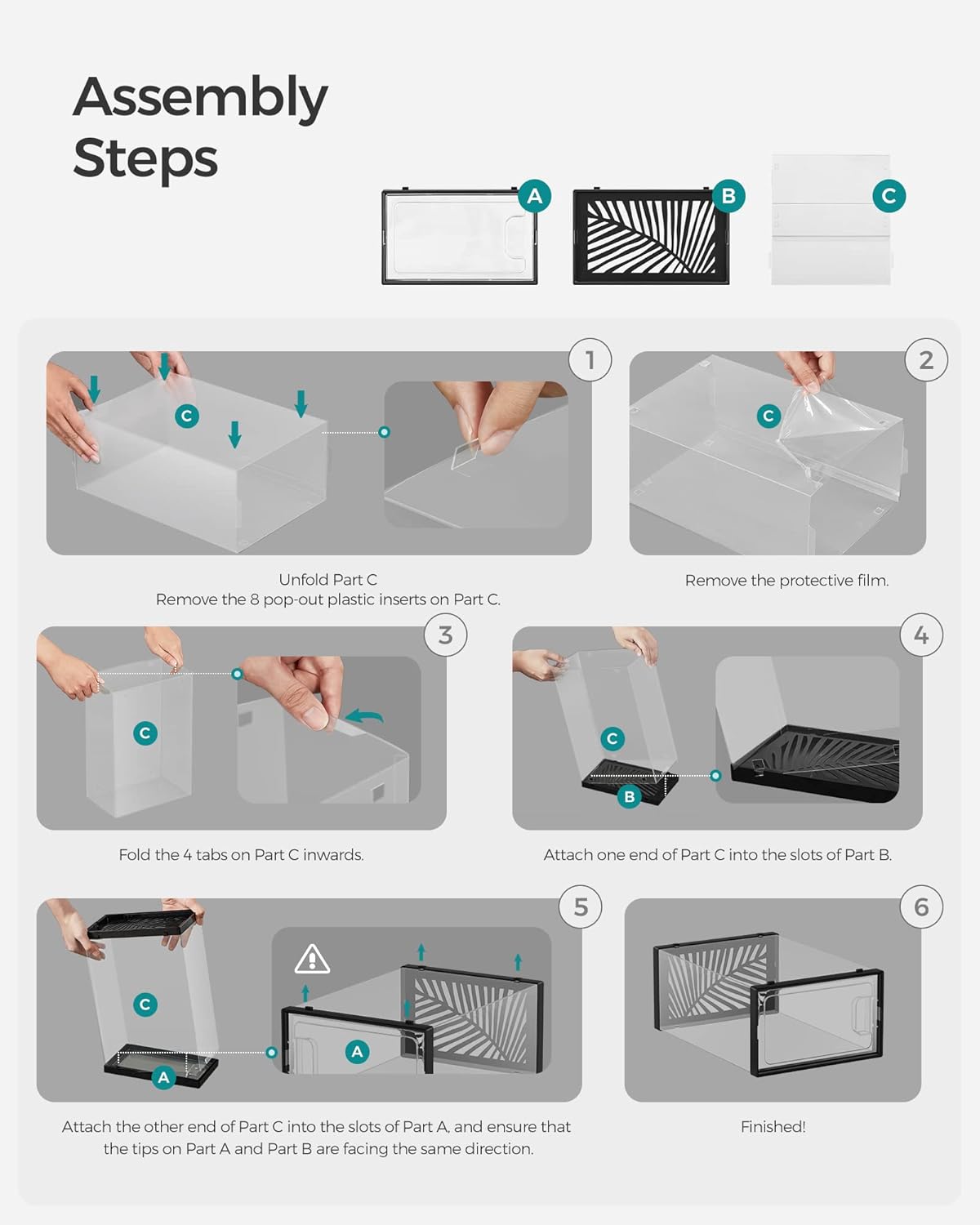 Assembly Steps

A B C

1

C

Unfold Part C
Remove the 8 pop-out plastic inserts on Part C.

2

C

Remove the protective film.

3

C

Fold the 4 tabs on Part C inwards.

4

C

B

Attach one end of Part C into the slots of Part B.

5

C

A

A

Attach the other end of Part C into the slots of Part A, and ensure that the tips on Part A and Part B are facing the same direction.

6

Finished!