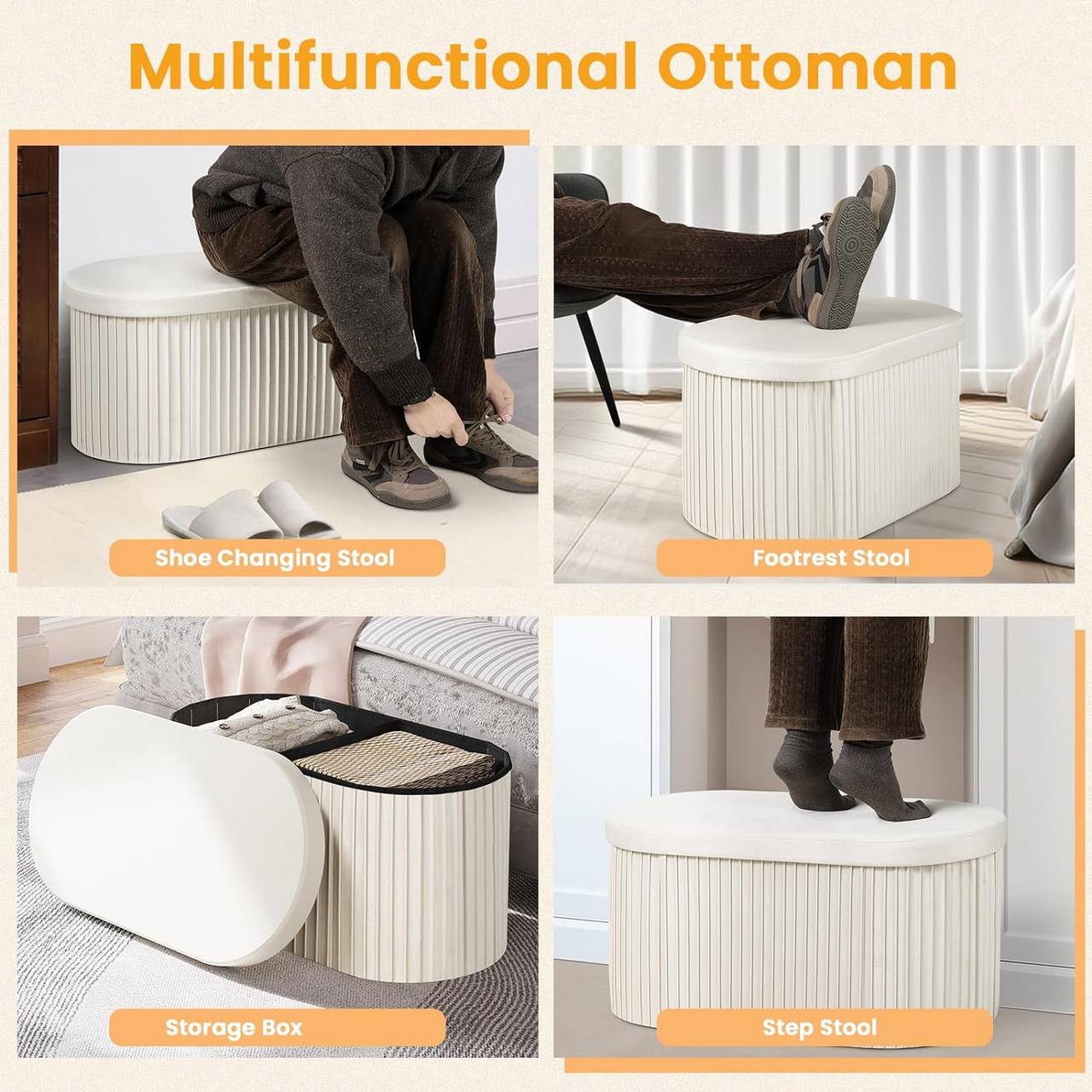 Multifunctional Ottoman

Shoe Changing Stool

Footrest Stool

Storage Box

Step Stool