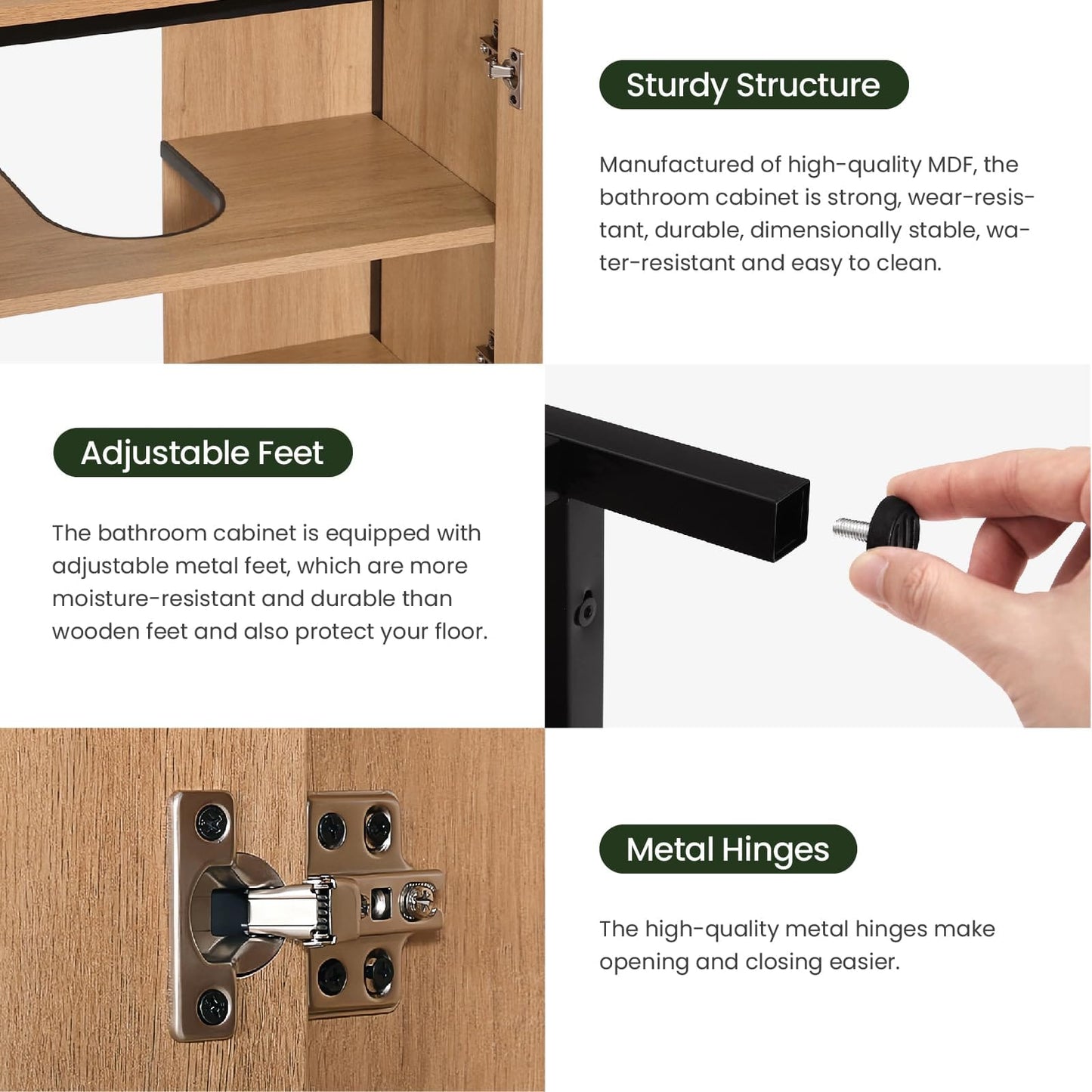 Sturdy Structure

Manufactured of high-quality MDF, the bathroom cabinet is strong, wear-resistant, durable, dimensionally stable, water-resistant and easy to clean.

Adjustable Feet

The bathroom cabinet is equipped with adjustable metal feet, which are more moisture-resistant and durable than wooden feet and also protect your floor.

Metal Hinges

The high-quality metal hinges make opening and closing easier.