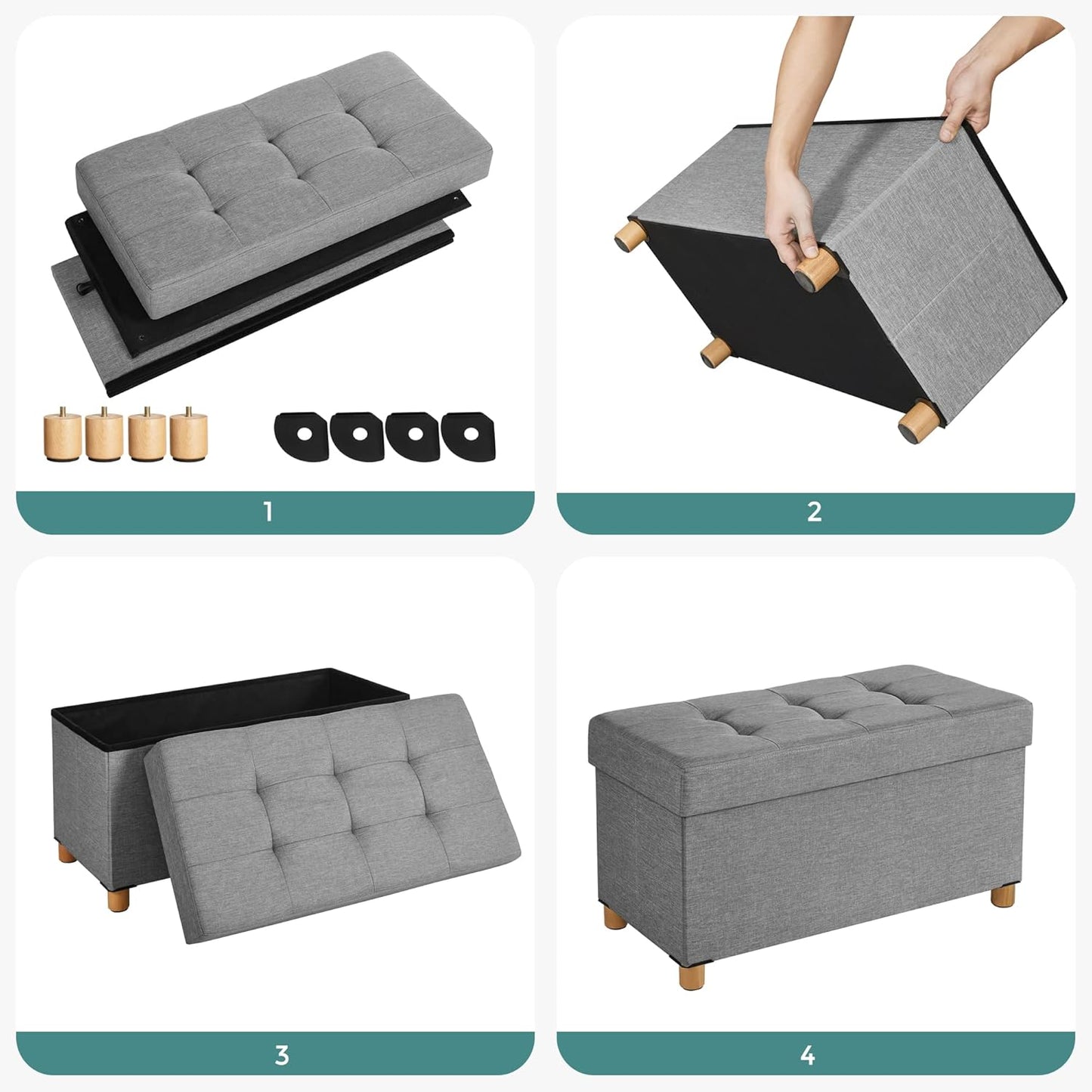 1

2

3

4